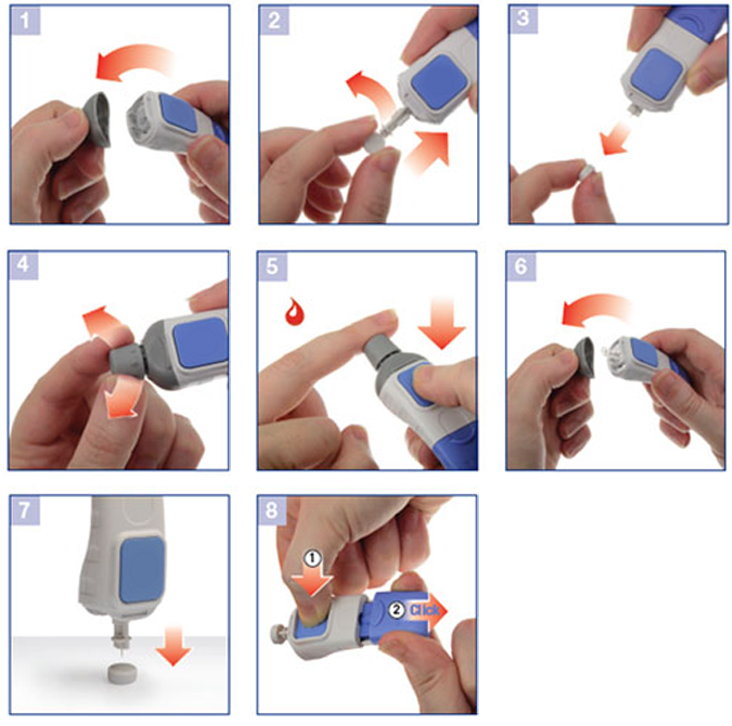 1

2

3

4

5

6

7

8

①

② Click